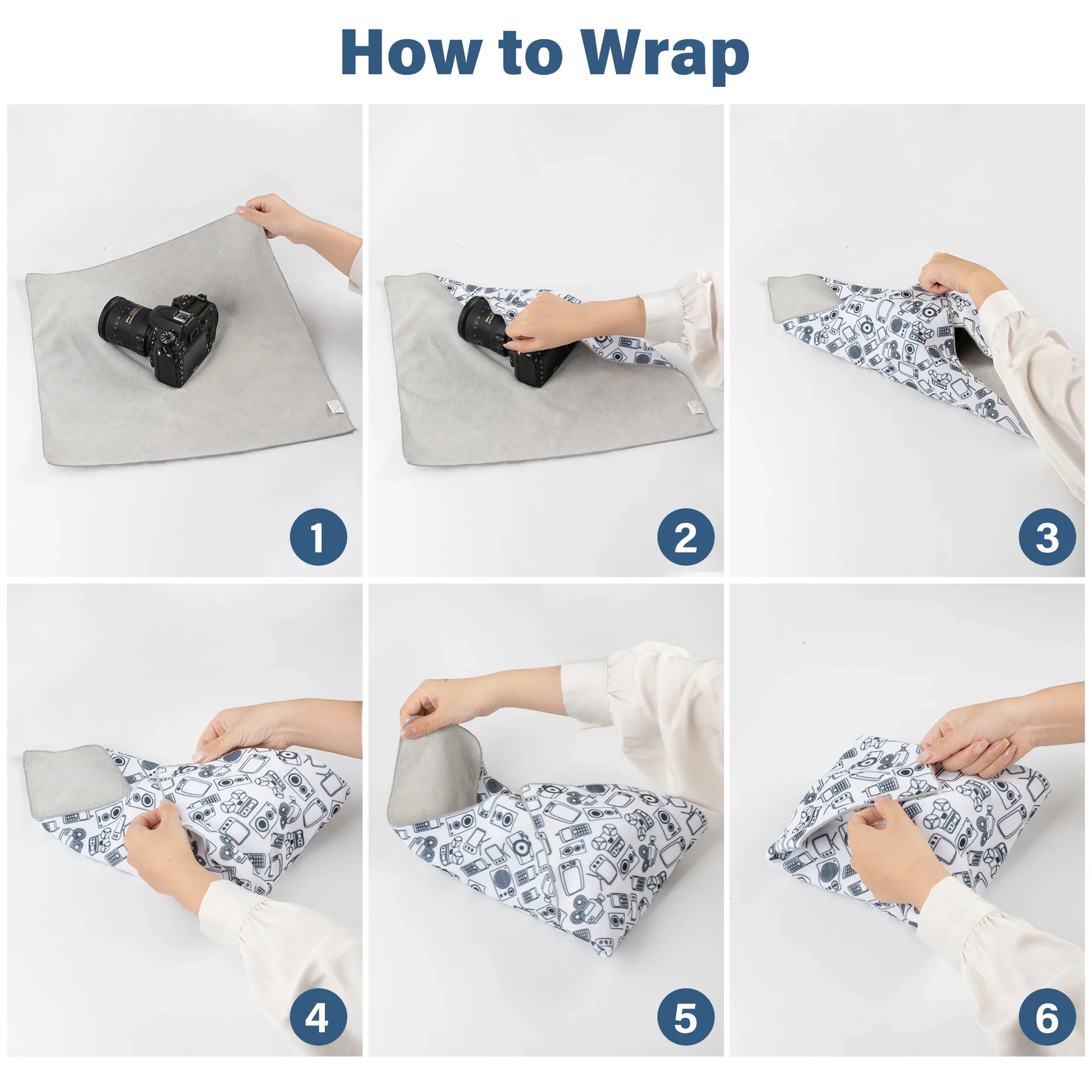 How to Wrap

1

2

3

4

5

6